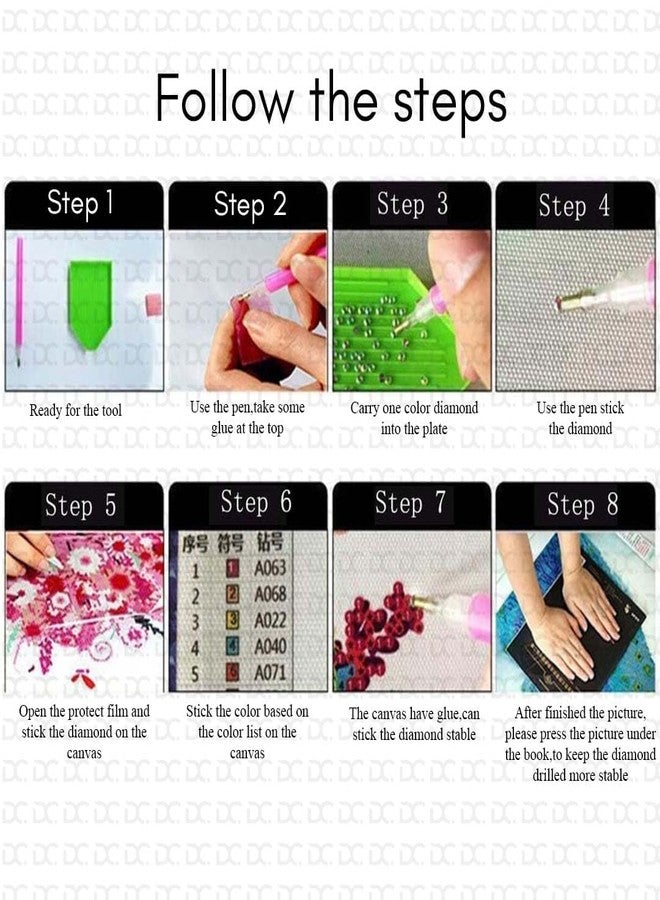 Follow the steps

Step 1
Ready for the tool

Step 2
Use the pen,take some glue at the top

Step 3
Carry one color diamond into the plate

Step 4
Use the pen stick the diamond

Step 5
Open the protect film and stick the diamond on the canvas

Step 6
| 序号 | 符号 | 钻号 |
|---|---|---|
| 1 | 1 | A063 |
| 2 | 2 | A068 |
| 3 | 3 | A022 |
| 4 | 4 | A040 |
| 5 | 5 | A071 |

Stick the color based on the color list on the canvas

Step 7
The canvas have glue,can stick the diamond stable

Step 8
After finished the picture, please press the picture under the book,to keep the diamond drilled more stable